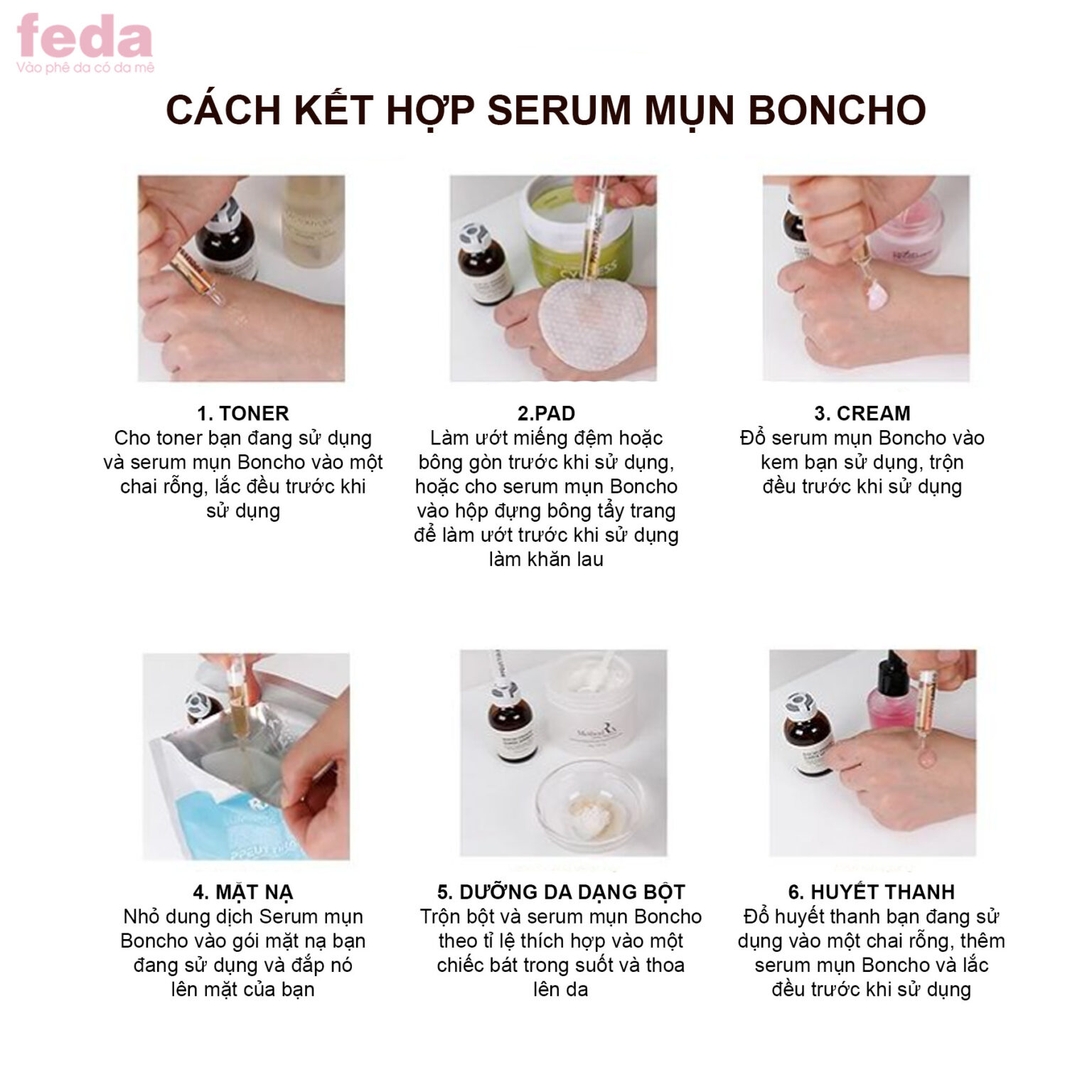 feda
Vào phê da có da mê

CÁCH KẾT HỢP SERUM MỤN BONCHO

1. TONER
Cho toner bạn đang sử dụng và serum mụn Boncho vào một chai rỗng, lắc đều trước khi sử dụng

2.PAD
Làm ướt miếng đệm hoặc bông gòn trước khi sử dụng, hoặc cho serum mụn Boncho vào hộp đựng bông tẩy trang để làm ướt trước khi sử dụng làm khăn lau

3. CREAM
Đổ serum mụn Boncho vào kem bạn sử dụng, trộn đều trước khi sử dụng

4. MẶT NẠ
Nhỏ dung dịch Serum mụn Boncho vào gói mặt nạ bạn đang sử dụng và đắp nó lên mặt của bạn

5. DƯỠNG DA DẠNG BỘT
Trộn bột và serum mụn Boncho theo tỉ lệ thích hợp vào một chiếc bát trong suốt và thoa lên da

6. HUYẾT THANH
Đổ huyết thanh bạn đang sử dụng vào một chai rỗng, thêm serum mụn Boncho và lắc đều trước khi sử dụng